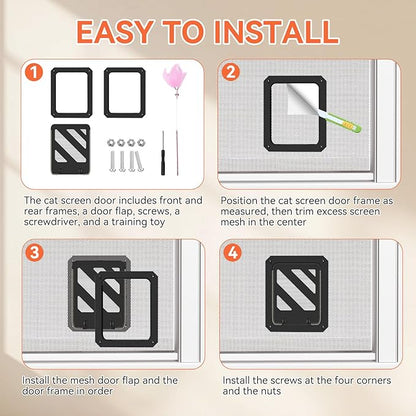 EASY TO INSTALL

1

The cat screen door includes front and rear frames, a door flap, screws, a screwdriver, and a training toy

2

Position the cat screen door frame as measured, then trim excess screen mesh in the center

3

Install the mesh door flap and the door frame in order

4

Install the screws at the four corners and the nuts