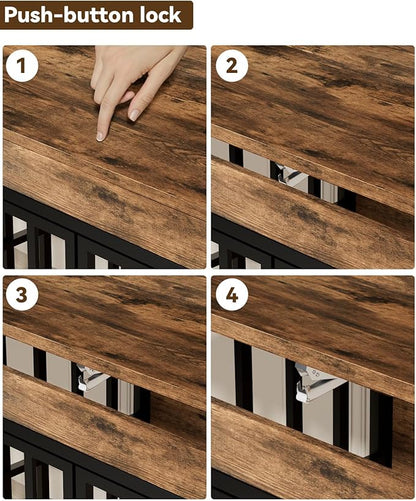 Push-button lock

1

2

3

4