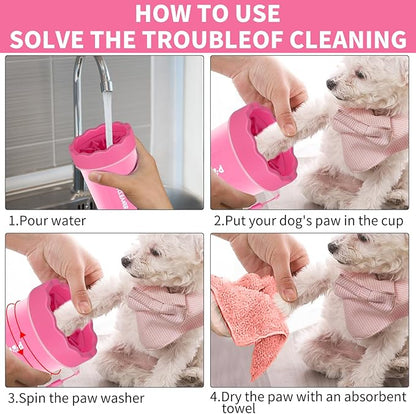 HOW TO USE
SOLVE THE TROUBLEOF CLEANING

1.Pour water

2.Put your dog's paw in the cup

3.Spin the paw washer

4.Dry the paw with an absorbent towel