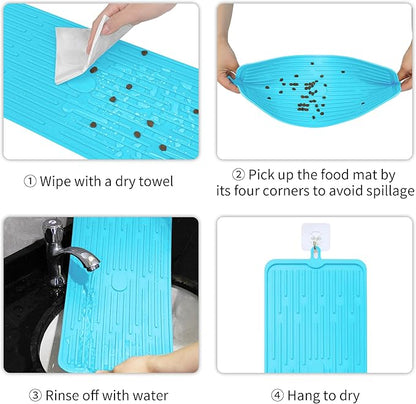 ① Wipe with a dry towel

② Pick up the food mat by its four corners to avoid spillage

③ Rinse off with water

④ Hang to dry