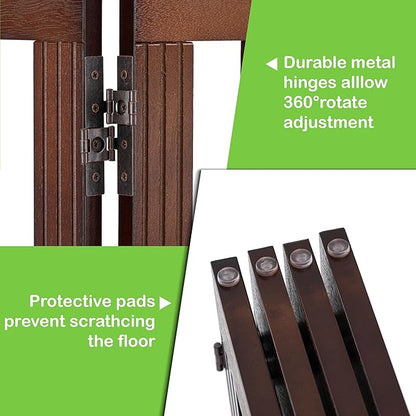 ◀ Durable metal hinges alllow 360°rotate adjustment

Protective pads ▶ prevent scrathcing the floor