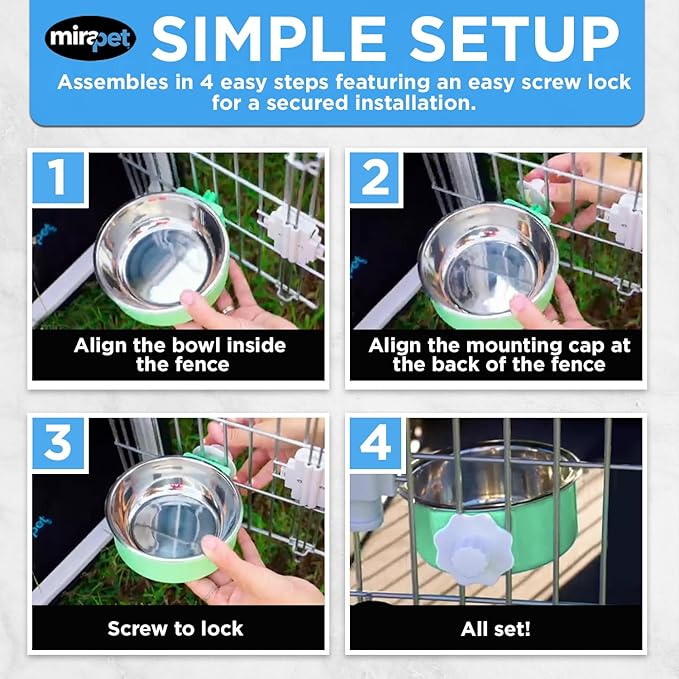 mirapet

SIMPLE SETUP

Assembles in 4 easy steps featuring an easy screw lock for a secured installation.

1

Align the bowl inside the fence

2

Align the mounting cap at the back of the fence

3

Screw to lock

4

All set!