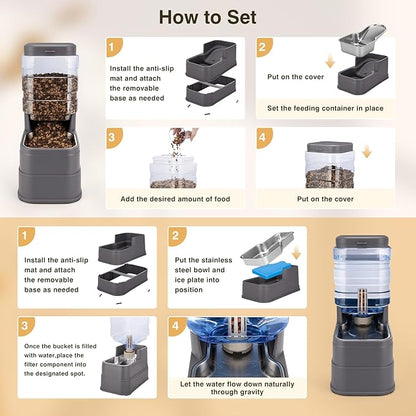 How to Set

1
Install the anti-slip mat and attach the removable base as needed

2
Put on the cover

Set the feeding container in place

3
Add the desired amount of food

4
Put on the cover

1
Install the anti-slip mat and attach the removable base as needed

2
Put the stainless steel bowl and ice plate into position

3
Once the bucket is filled with water,place the filter component into the designated spot.

4
Let the water flow down naturally through gravity