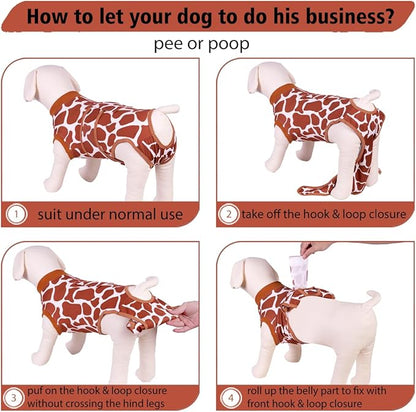 How to let your dog to do his business?

pee or poop

1 suit under normal use

2 take off the hook & loop closure

3 puf on the hook & loop closure without crossing the hind legs

4 roll up the belly part to fix with front hook & loop closure