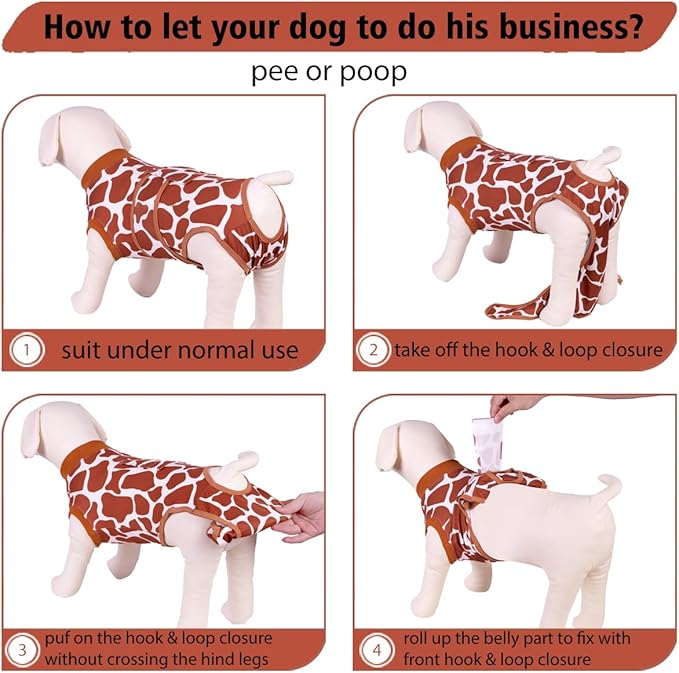 How to let your dog to do his business?

pee or poop

1 suit under normal use

2 take off the hook & loop closure

3 puf on the hook & loop closure without crossing the hind legs

4 roll up the belly part to fix with front hook & loop closure