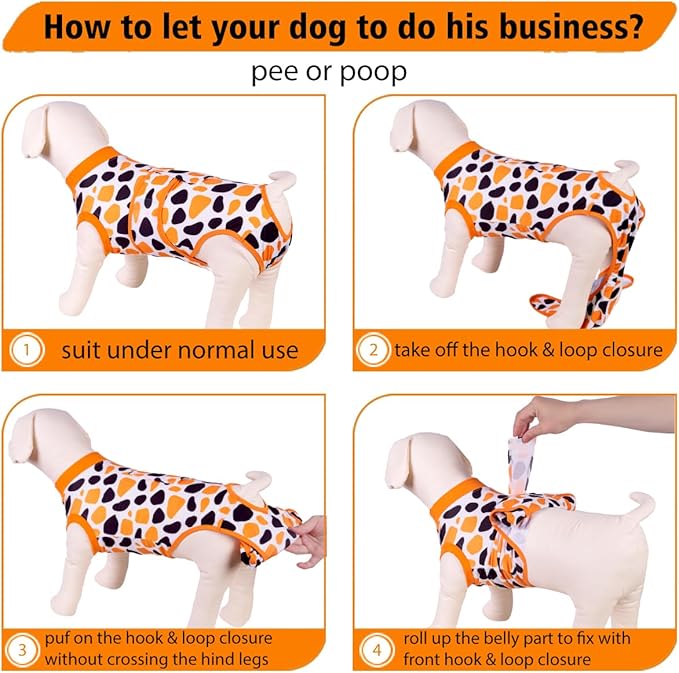 How to let your dog to do his business?

pee or poop

1 suit under normal use

2 take off the hook & loop closure

3 puf on the hook & loop closure without crossing the hind legs

4 roll up the belly part to fix with front hook & loop closure