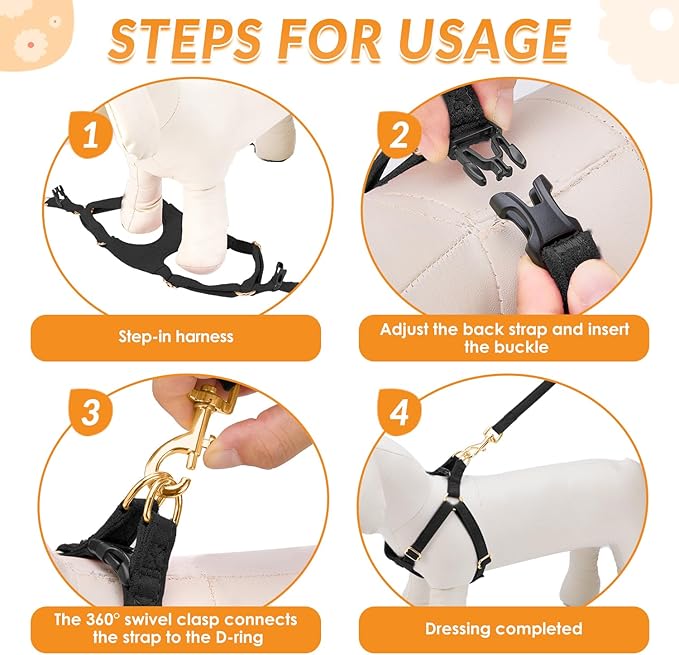 STEPS FOR USAGE

1

Step-in harness

2

Adjust the back strap and insert the buckle

3

The 360° swivel clasp connects the strap to the D-ring

4

Dressing completed