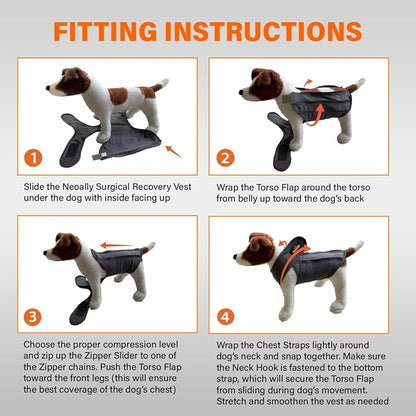 FITTING INSTRUCTIONS

1

Slide the Neoally Surgical Recovery Vest under the dog with inside facing up

2

Wrap the Torso Flap around the torso from belly up toward the dog's back

3

Choose the proper compression level and zip up the Zipper Slider to one of the Zipper chains. Push the Torso Flap toward the front legs (this will ensure the best coverage of the dog's chest)

4

Wrap the Chest Straps lightly around dog's neck and snap together. Make sure the Neck Hook is fastened to the bottom strap, which will secure the Torso Flap from sliding during dog's movement. Stretch and smoothen the vest as needed