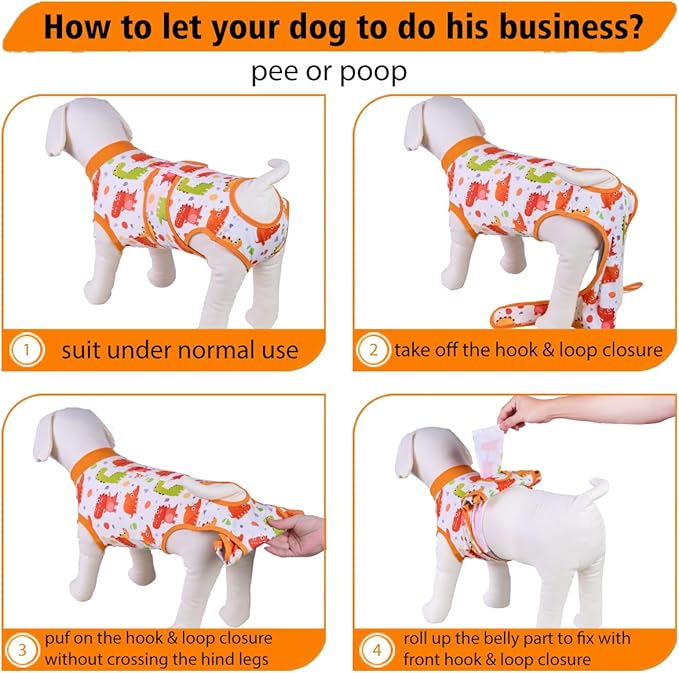 How to let your dog to do his business?

pee or poop

1 suit under normal use

2 take off the hook & loop closure

3 puf on the hook & loop closure without crossing the hind legs

4 roll up the belly part to fix with front hook & loop closure