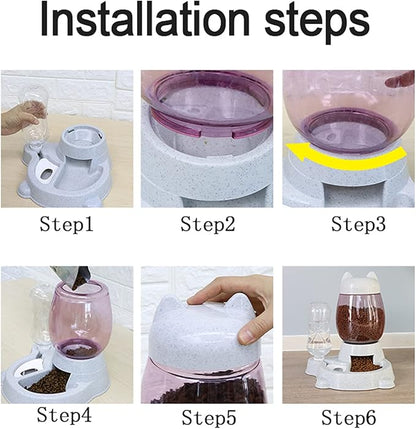 Installation steps

Step1

Step2

Step3

Step4

Step5

Step6