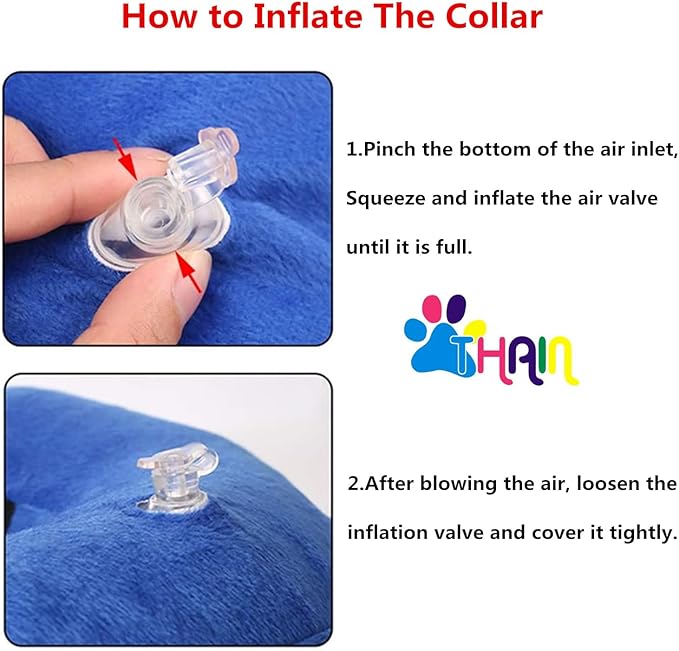 How to Inflate The Collar

1.Pinch the bottom of the air inlet, Squeeze and inflate the air valve until it is full.

THAIN

2.After blowing the air, loosen the inflation valve and cover it tightly.