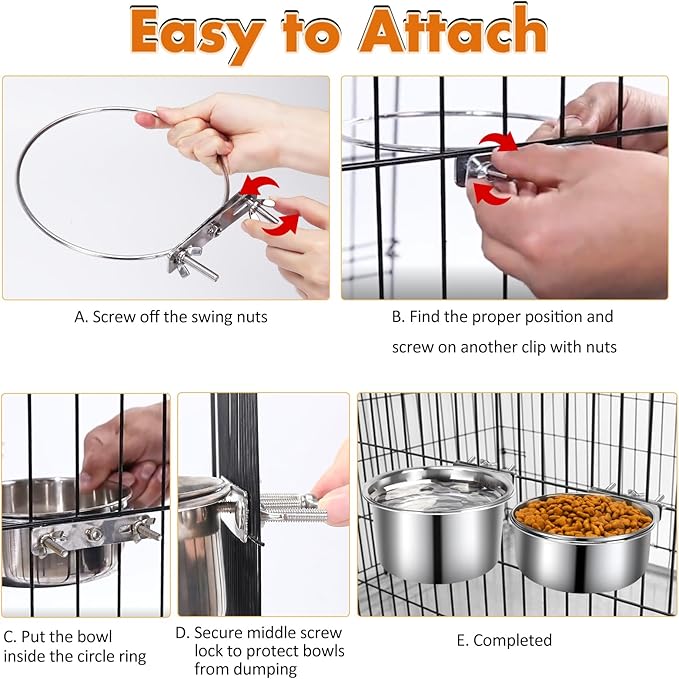 Easy to Attach

A. Screw off the swing nuts

B. Find the proper position and screw on another clip with nuts

C. Put the bowl inside the circle ring

D. Secure middle screw lock to protect bowls from dumping

E. Completed