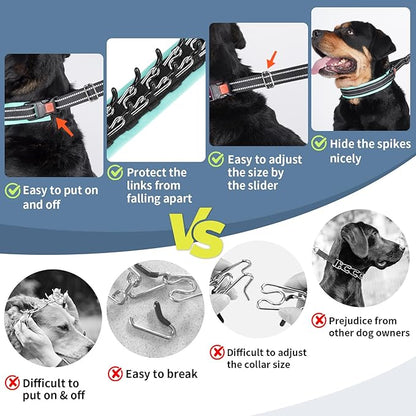 Easy to put on and off

Protect the links from falling apart

Easy to adjust the size by the slider

Hide the spikes nicely

VS

Difficult to put on & off

Easy to break

Difficult to adjust the collar size

Prejudice from other dog owners