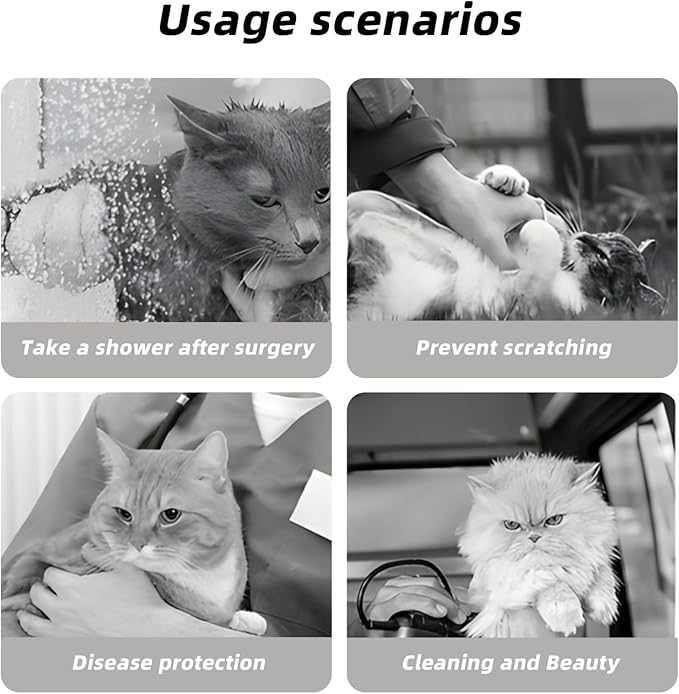 Usage scenarios

Take a shower after surgery

Prevent scratching

Disease protection

Cleaning and Beauty