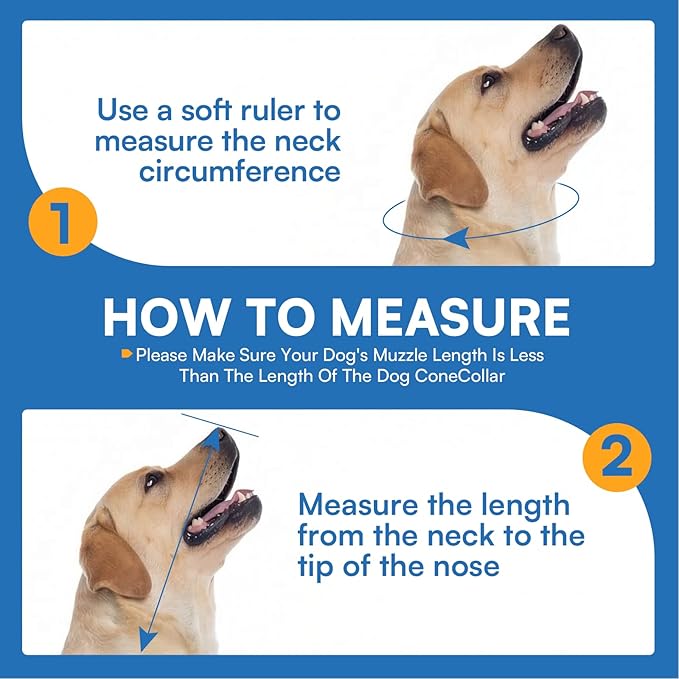 Use a soft ruler to measure the neck circumference

1

HOW TO MEASURE

Please Make Sure Your Dog's Muzzle Length Is Less Than The Length Of The Dog ConeCollar

2

Measure the length from the neck to the tip of the nose