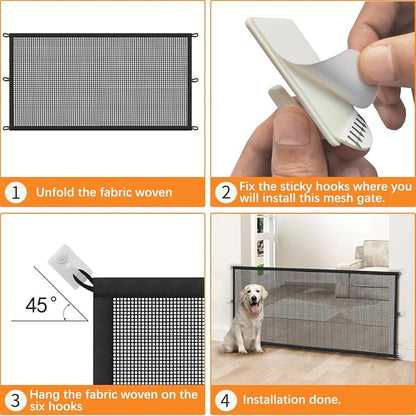 1 Unfold the fabric woven

2 Fix the sticky hooks where you will install this mesh gate.

45°

3 Hang the fabric woven on the six hooks

4 Installation done.