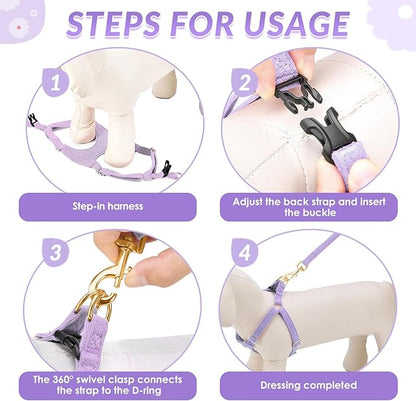 STEPS FOR USAGE

1

Step-in harness

2

Adjust the back strap and insert the buckle

3

The 360° swivel clasp connects the strap to the D-ring

4

Dressing completed