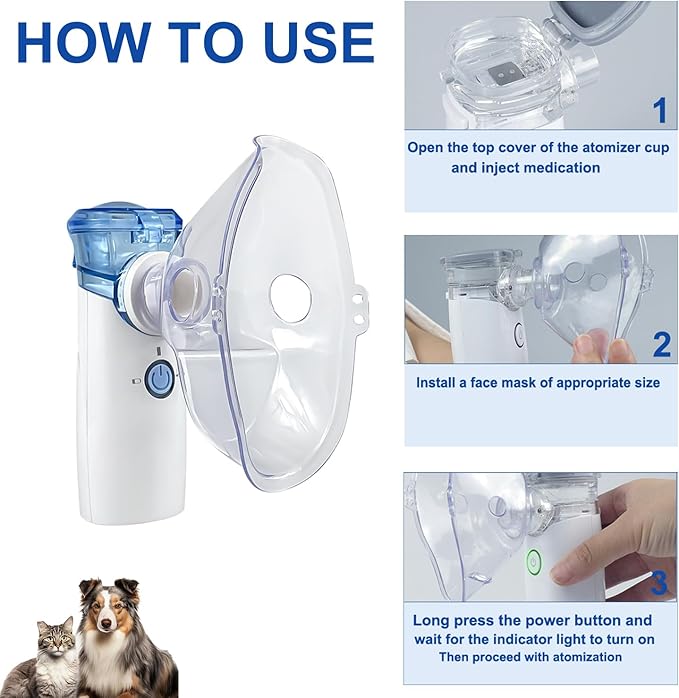 HOW TO USE

1

Open the top cover of the atomizer cup and inject medication

2

Install a face mask of appropriate size

3

Long press the power button and wait for the indicator light to turn on Then proceed with atomization