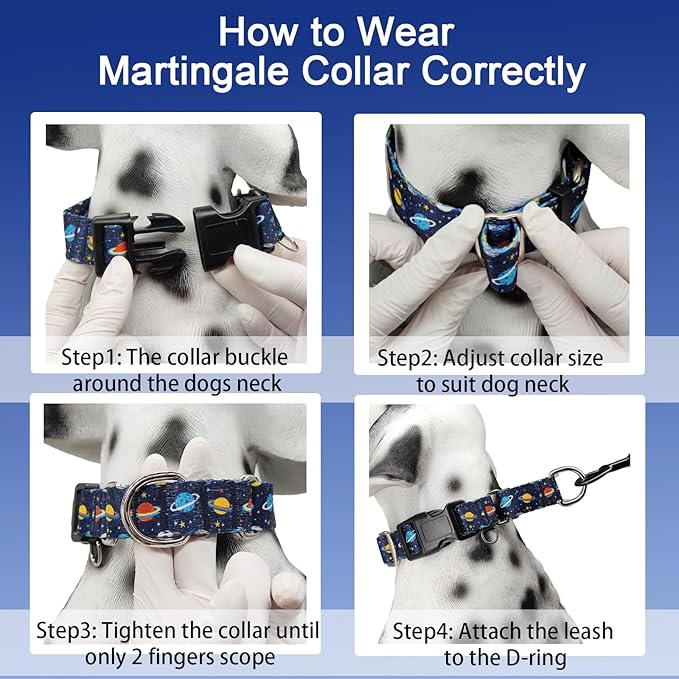 How to Wear
Martingale Collar Correctly

Step1: The collar buckle around the dogs neck

Step2: Adjust collar size to suit dog neck

Step3: Tighten the collar until only 2 fingers scope

Step4: Attach the leash to the D-ring