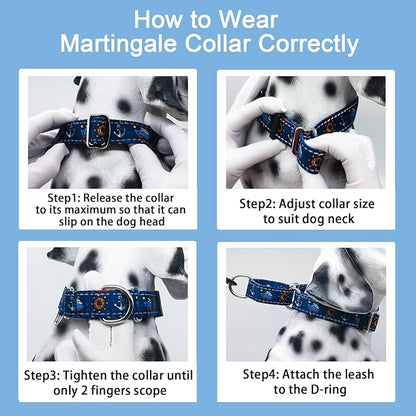 How to Wear
Martingale Collar Correctly

Step1: Release the collar to its maximum so that it can slip on the dog head

Step2: Adjust collar size to suit dog neck

Step3: Tighten the collar until only 2 fingers scope

Step4: Attach the leash to the D-ring