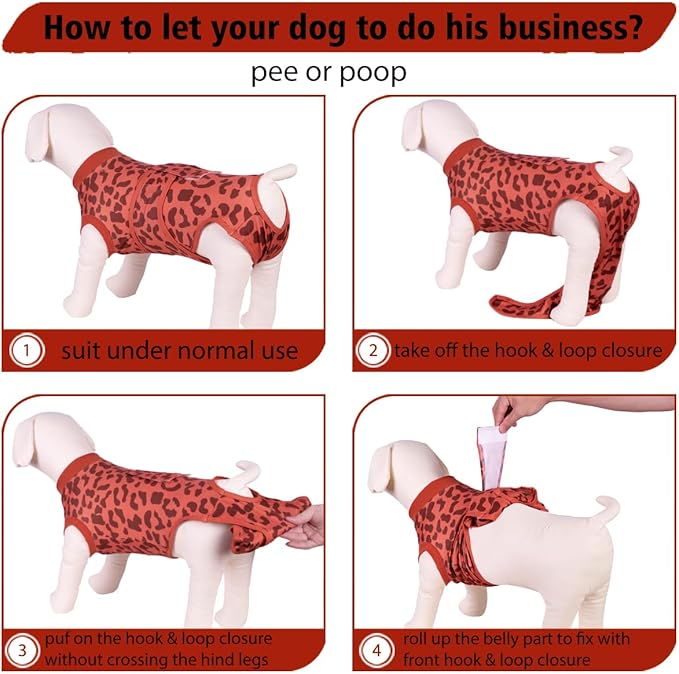 How to let your dog to do his business?

pee or poop

1 suit under normal use

2 take off the hook & loop closure

3 puf on the hook & loop closure without crossing the hind legs

4 roll up the belly part to fix with front hook & loop closure