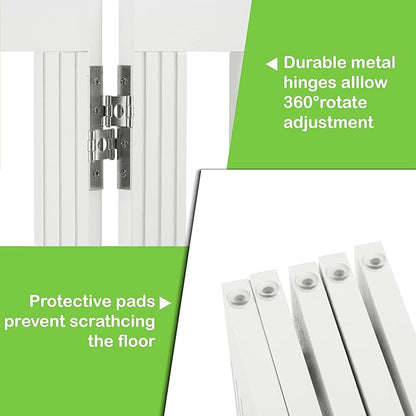 ◀ Durable metal hinges alllow 360°rotate adjustment

Protective pads ▶ prevent scrathcing the floor