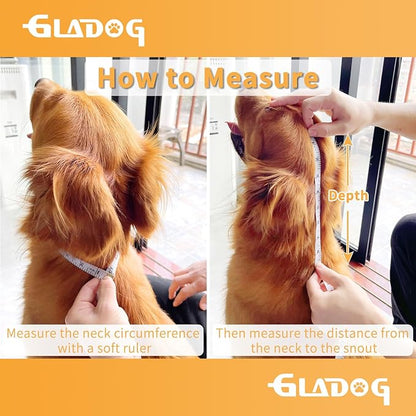 GLADOG

How to Measure

Depth

Measure the neck circumference with a soft ruler

Then measure the distance from the neck to the snout

GLADOG