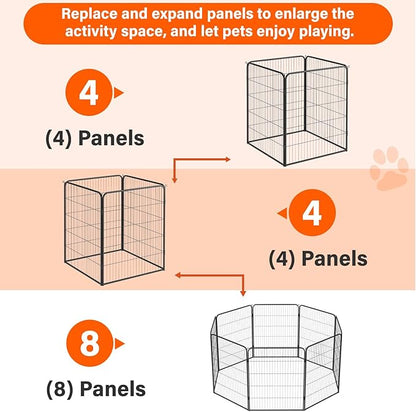 Replace and expand panels to enlarge the activity space, and let pets enjoy playing.

4

(4) Panels

4

(4) Panels

8

(8) Panels