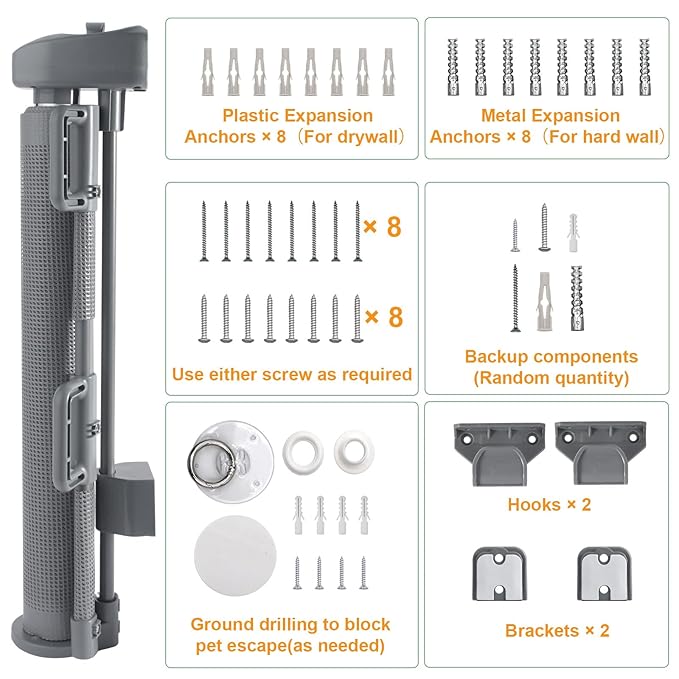 Plastic Expansion Anchors × 8（For drywall）

Metal Expansion Anchors × 8（For hard wall）

× 8

× 8

Use either screw as required

Backup components (Random quantity)

Ground drilling to block pet escape(as needed)

Hooks × 2

Brackets × 2