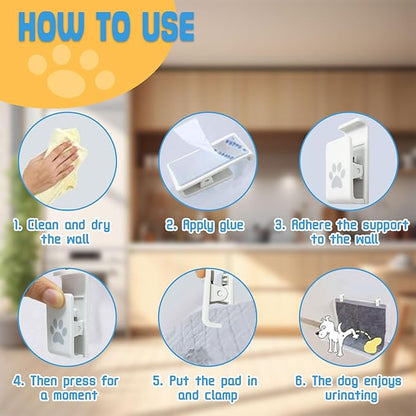 HOW TO USE

1. Clean and dry the wall

2. Apply glue

3. Adhere the support to the wall

4. Then press for a moment

5. Put the pad in and clamp

6. The dog enjoys urinating