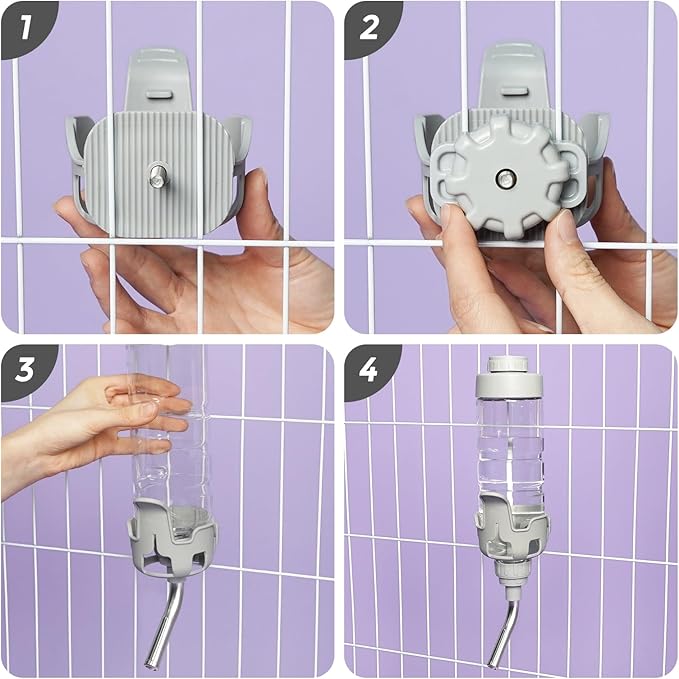 1

2

3

4