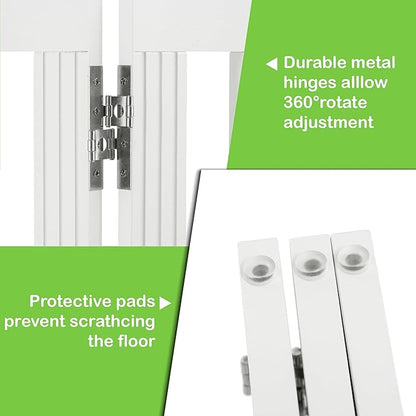 ◀ Durable metal hinges alllow 360°rotate adjustment

Protective pads ▶ prevent scrathcing the floor