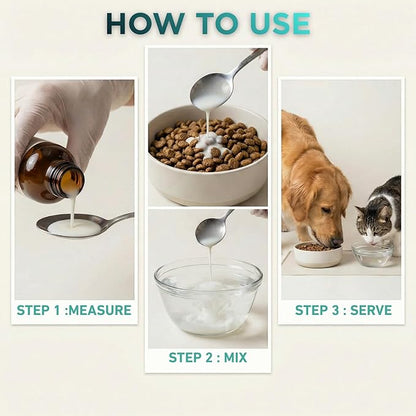 HOW TO USE

STEP 1 :MEASURE

STEP 2 : MIX

STEP 3 : SERVE