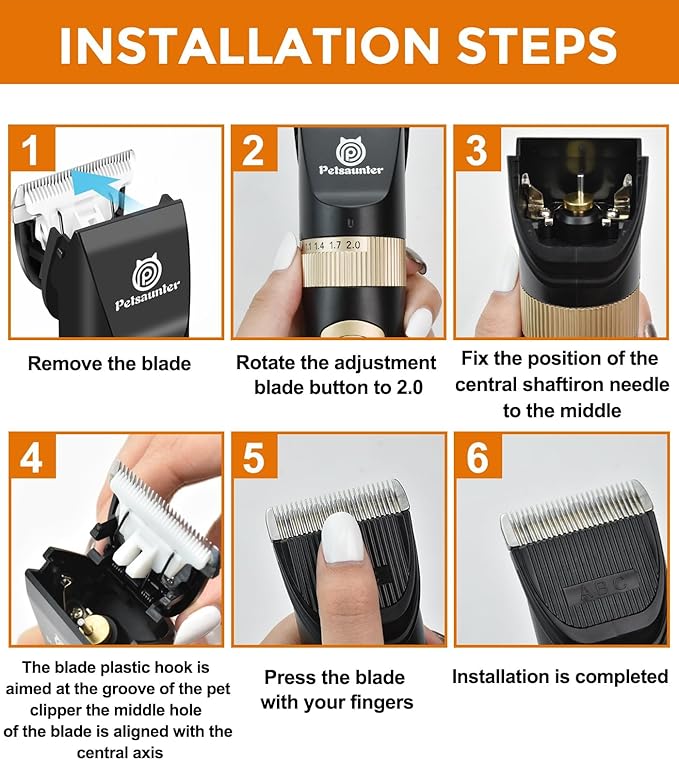 INSTALLATION STEPS

1

Petsaunter

Remove the blade

2

Petsaunter

1.1 1.4 1.7 2.0

Rotate the adjustment blade button to 2.0

3

Fix the position of the central shaftiron needle to the middle

4

The blade plastic hook is aimed at the groove of the pet clipper the middle hole of the blade is aligned with the central axis

5

Press the blade with your fingers

6

ABC

Installation is completed