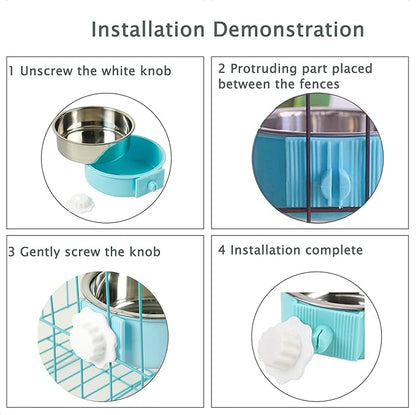 Installation Demonstration

1 Unscrew the white knob

2 Protruding part placed between the fences

3 Gently screw the knob

4 Installation complete