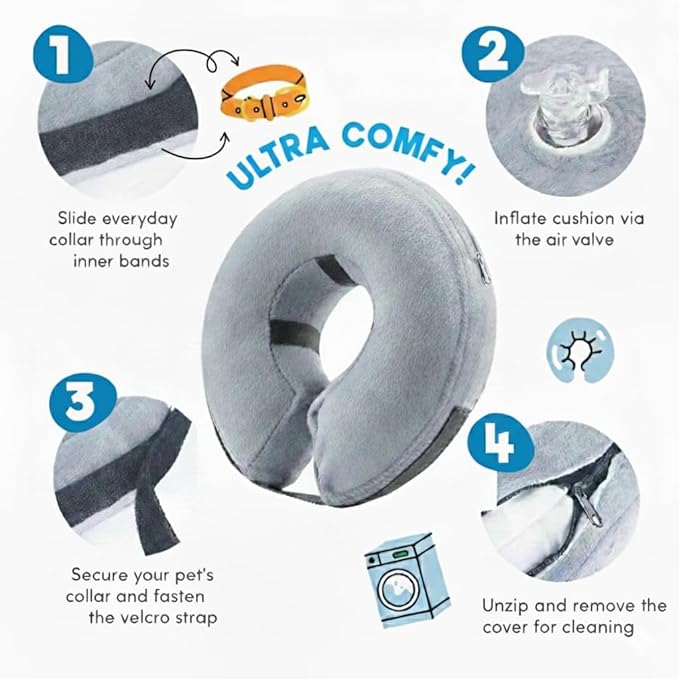 1

Slide everyday collar through inner bands

ULTRA COMFY!

2

Inflate cushion via the air valve

3

Secure your pet's collar and fasten the velcro strap

4

Unzip and remove the cover for cleaning