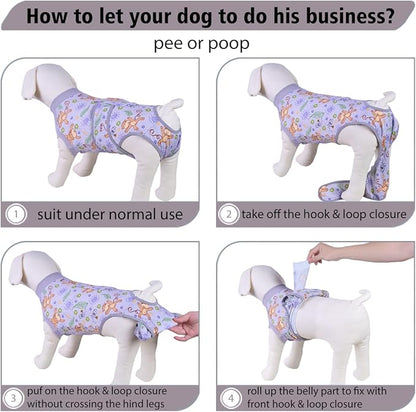 How to let your dog to do his business?

pee or poop

1 suit under normal use

2 take off the hook & loop closure

3 puf on the hook & loop closure without crossing the hind legs

4 roll up the belly part to fix with front hook & loop closure