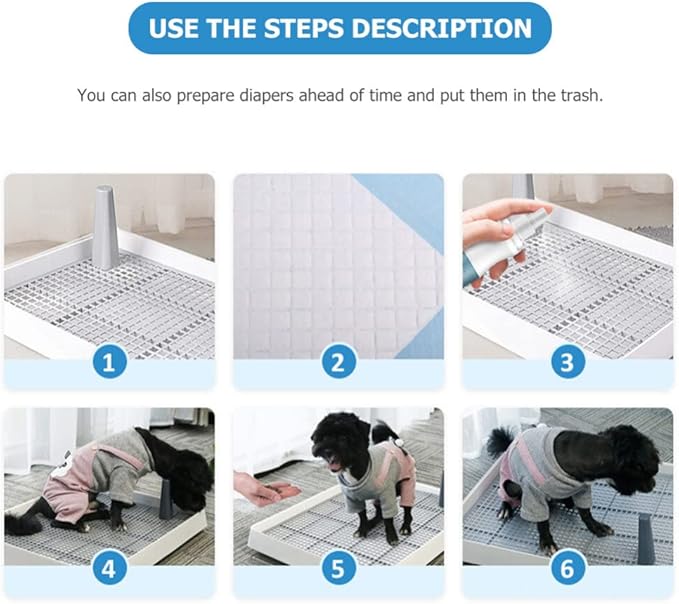 USE THE STEPS DESCRIPTION

You can also prepare diapers ahead of time and put them in the trash.

1

2

3

4

5

6