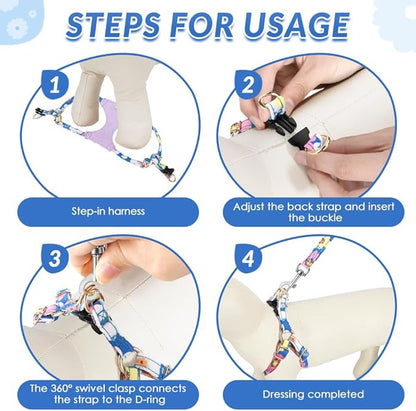 STEPS FOR USAGE

1

Step-in harness

2

Adjust the back strap and insert the buckle

3

The 360° swivel clasp connects the strap to the D-ring

4

Dressing completed