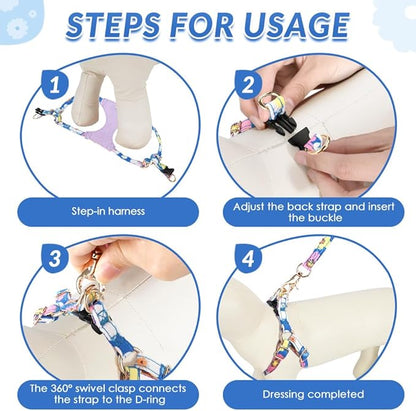 STEPS FOR USAGE

1

Step-in harness

2

Adjust the back strap and insert the buckle

3

The 360° swivel clasp connects the strap to the D-ring

4

Dressing completed