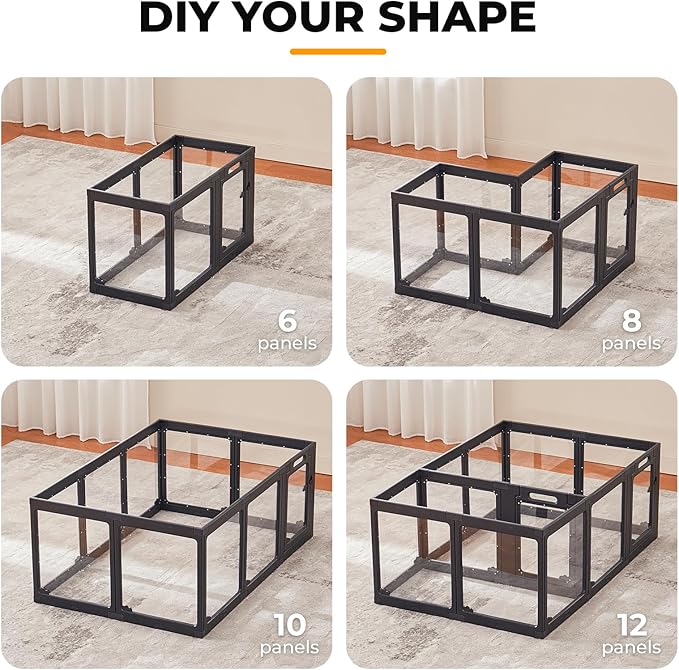 DIY YOUR SHAPE

6 panels

8 panels

10 panels

12 panels