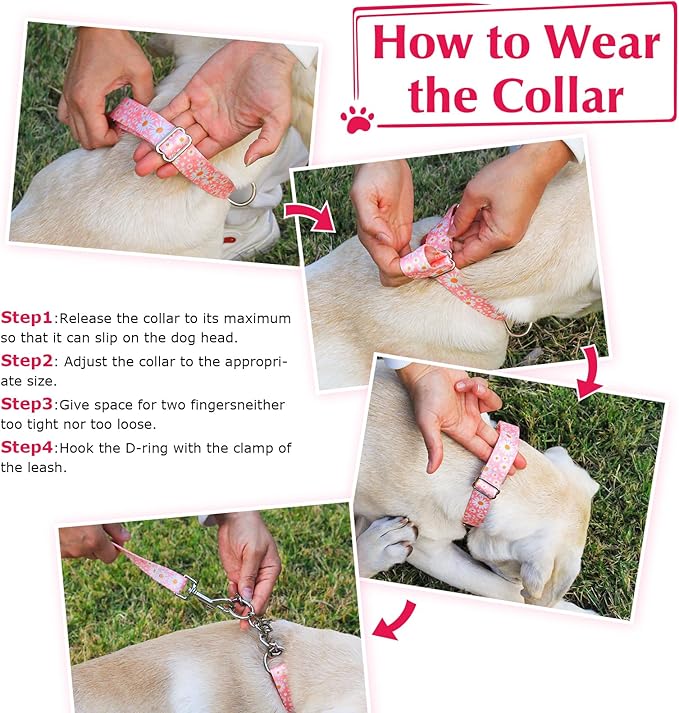 How to Wear the Collar

Step1:Release the collar to its maximum so that it can slip on the dog head.

Step2: Adjust the collar to the appropriate size.

Step3:Give space for two fingersneither too tight nor too loose.

Step4:Hook the D-ring with the clamp of the leash.