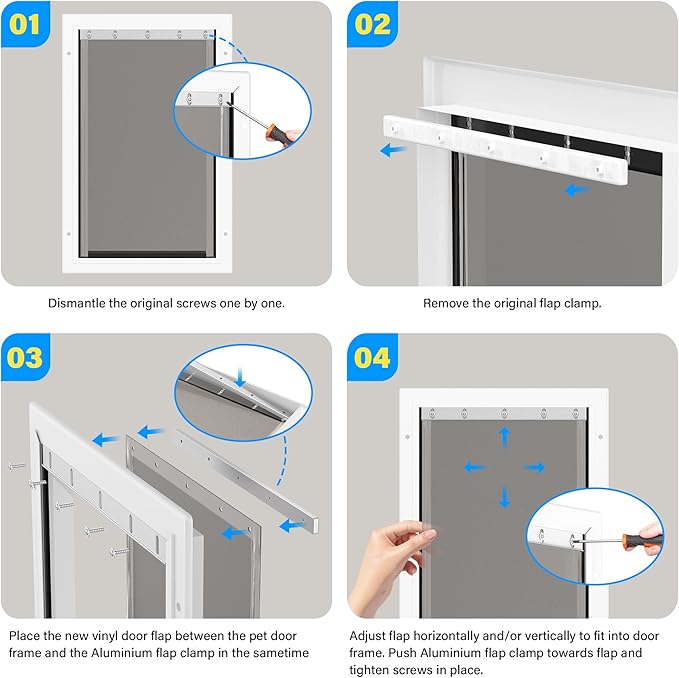 01

Dismantle the original screws one by one.

02

Remove the original flap clamp.

03

Place the new vinyl door flap between the pet door frame and the Aluminium flap clamp in the sametime

04

Adjust flap horizontally and/or vertically to fit into door frame. Push Aluminium flap clamp towards flap and tighten screws in place.