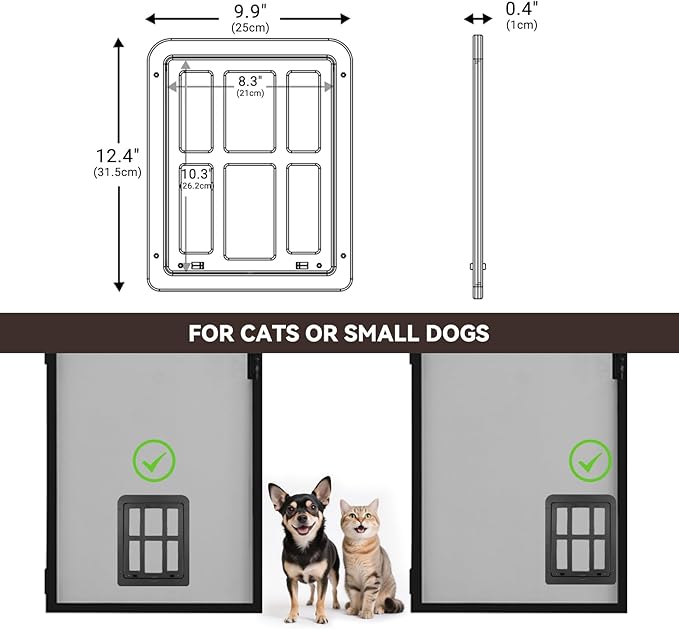 9.9"
(25cm)

0.4"
(1cm)

8.3"
(21cm)

12.4"
(31.5cm)

10.3"
(26.2cm)

FOR CATS OR SMALL DOGS